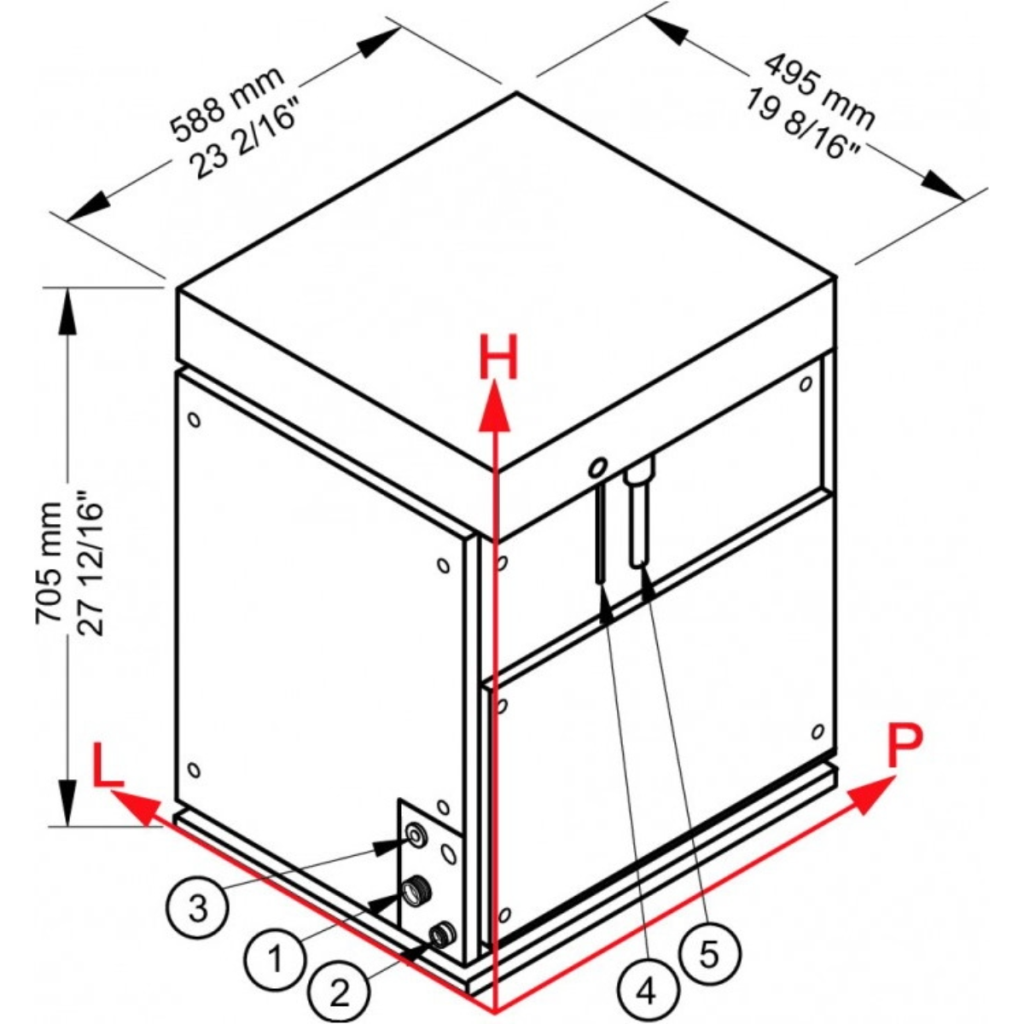 588 mm
23 2/16"

495 mm
19 8/16"

705 mm
27 12/16"

H

L

P

3

1

2

4

5